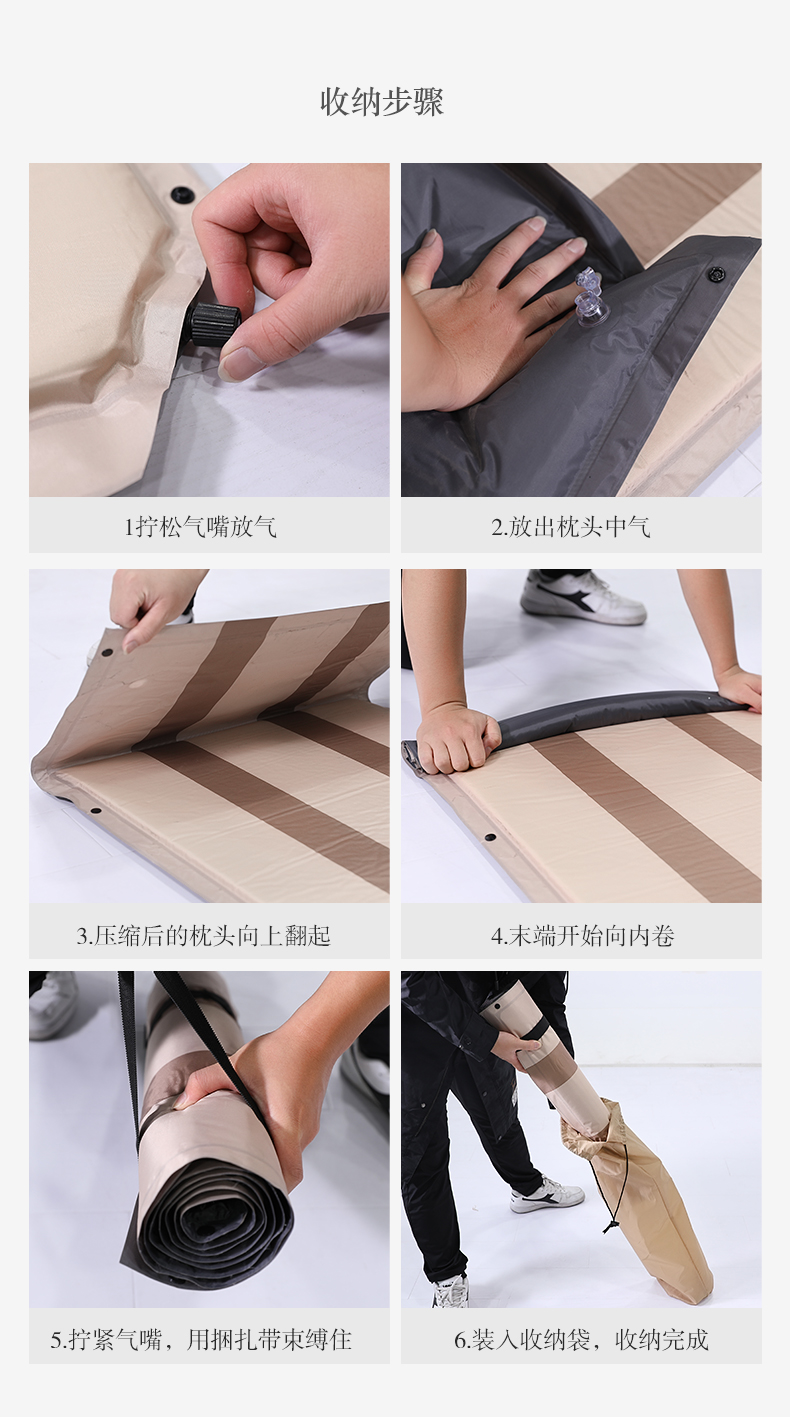 收纳步骤

1拧松气嘴放气

2.放出枕头中气

3.压缩后的枕头向上翻起

4.末端开始向内卷

5.拧紧气嘴，用捆扎带束缚住

6.装入收纳袋，收纳完成