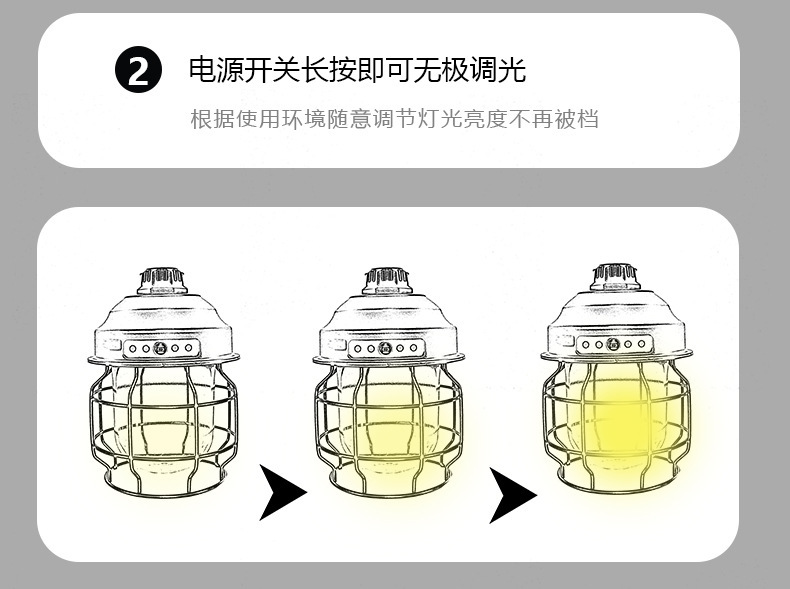 2 电源开关长按即可无极调光

根据使用环境随意调节灯光亮度不再被档